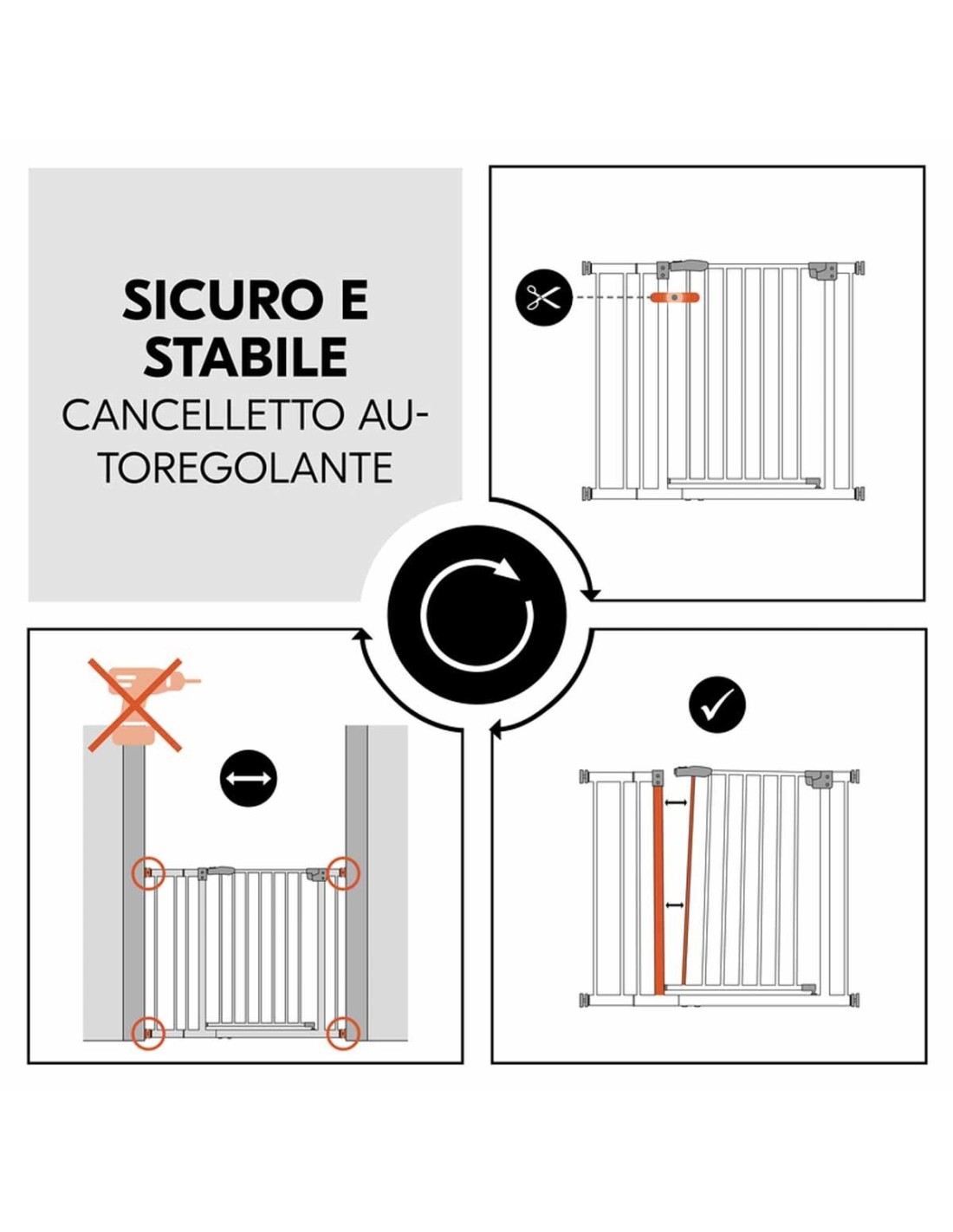 SICURO E STABILE

CANCELLETTO AUTOREGOLANTE