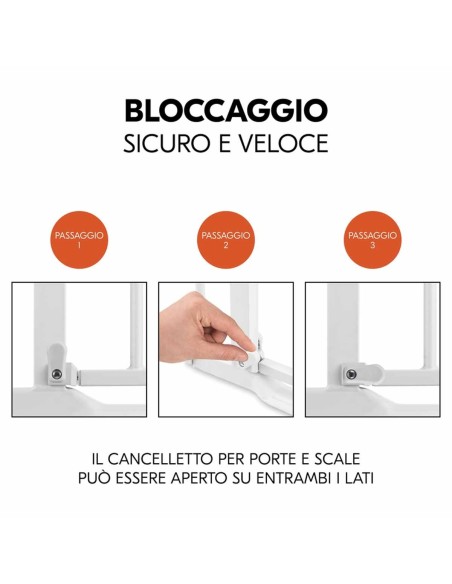 BLOCCAGGIO
SICURO E VELOCE

PASSAGGIO 1

PASSAGGIO 2

PASSAGGIO 3

IL CANCELLETTO PER PORTE E SCALE PUÒ ESSERE APERTO SU ENTRAMBI I LATI