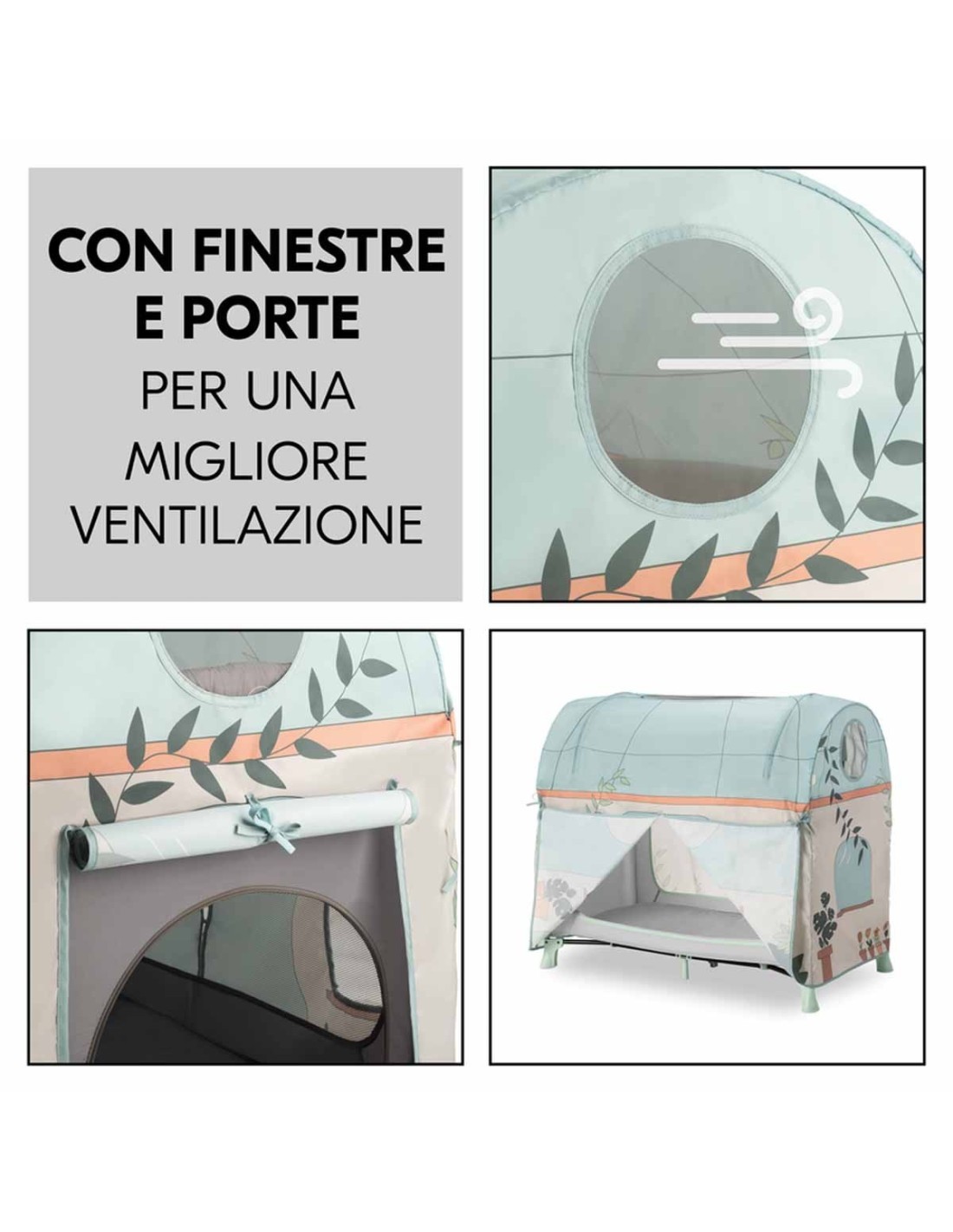 CON FINESTRE E PORTE

PER UNA MIGLIORE VENTILAZIONE